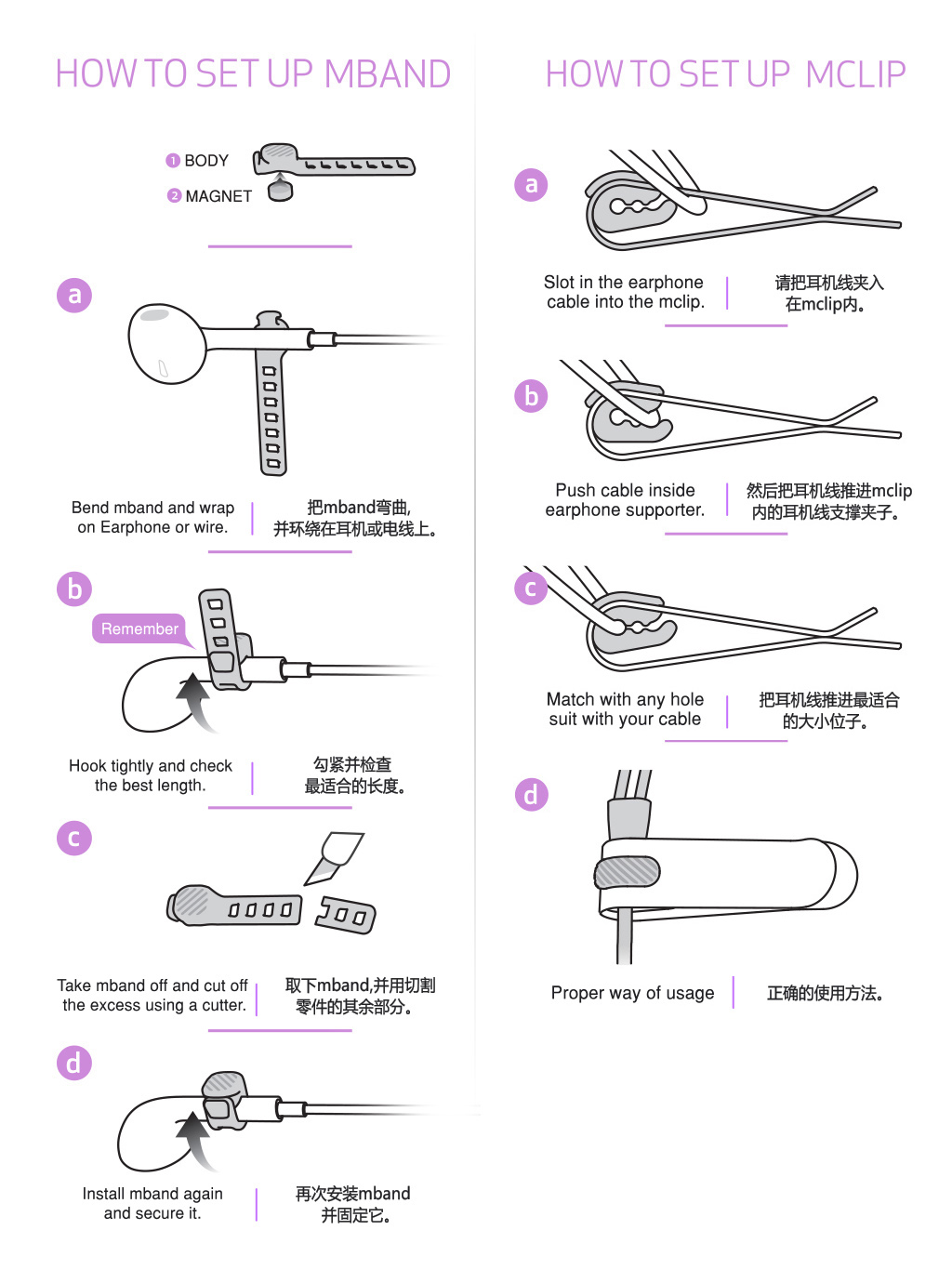 HOW TO SET UP MBAND

1 BODY
2 MAGNET

a

Bend mband and wrap on Earphone or wire.

把mband弯曲,
并环绕在耳机或电线上。

b

Remember

Hook tightly and check the best length.

勾紧并检查
最适合的长度。

c

Take mband off and cut off the excess using a cutter.

取下mband,并用切割
零件的其余部分。

d

Install mband again and secure it.

再次安装mband
并固定它。

HOW TO SET UP MCLIP

a

Slot in the earphone cable into the mclip.

请把耳机线夹入
在mclip内。

b

Push cable inside earphone supporter.

然后把耳机线推进mclip
内的耳机线支撑夹子。

c

Match with any hole suit with your cable

把耳机线推进最适合
的大小位子。

d

Proper way of usage

正确的使用方法。